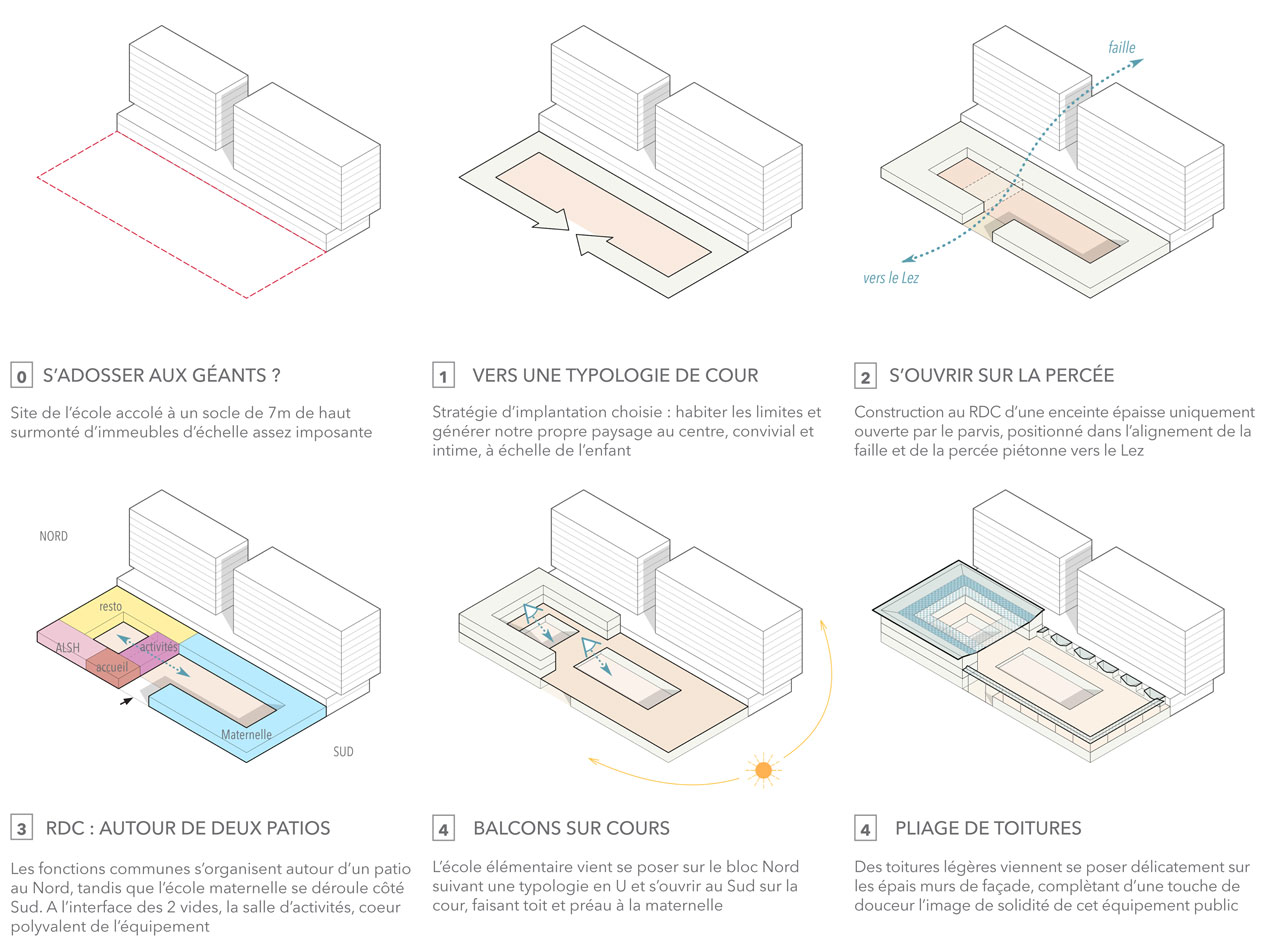 0 S'ADOSSER AUX GÉANTS ?

Site de l'école accolé à un socle de 7m de haut surmonté d'immeubles d'échelle assez imposante

1 VERS UNE TYPOLOGIE DE COUR

Stratégie d'implantation choisie : habiter les limites et générer notre propre paysage au centre, convivial et intime, à échelle de l'enfant

faille

vers le Lez

2 S'OUVRIR SUR LA PERCÉE

Construction au RDC d'une enceinte épaisse uniquement ouverte par le parvis, positionné dans l'alignement de la faille et de la percée piétonne vers le Lez

NORD

resto

ALSH

activités

accueil

Maternelle

SUD

3 RDC : AUTOUR DE DEUX PATIOS

Les fonctions communes s'organisent autour d'un patio au Nord, tandis que l'école maternelle se déroule côté Sud. A l'interface des 2 vides, la salle d'activités, coeur polyvalent de l'équipement

4 BALCONS SUR COURS

L'école élémentaire vient se poser sur le bloc Nord suivant une typologie en U et s'ouvrir au Sud sur la cour, faisant toit et préau à la maternelle

4 PLIAGE DE TOITURES

Des toitures légères viennent se poser délicatement sur les épais murs de façade, complétant d'une touche de douceur l'image de solidité de cet équipement public